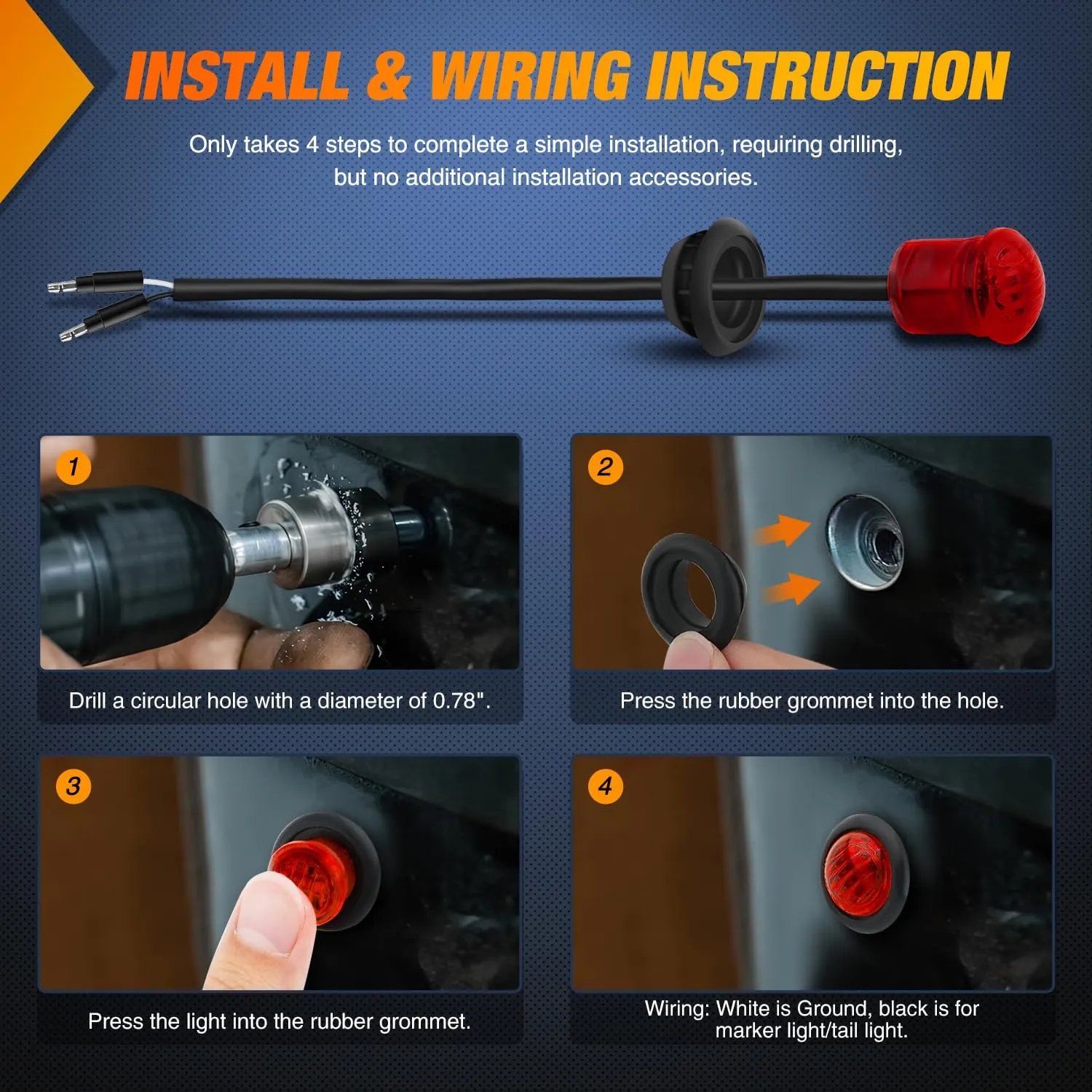 INSTALL & WIRING INSTRUCTION

Only takes 4 steps to complete a simple installation, requiring drilling, but no additional installation accessories.

1

Drill a circular hole with a diameter of 0.78".

2

Press the rubber grommet into the hole.

3

Press the light into the rubber grommet.

4

Wiring: White is Ground, black is for marker light/tail light.